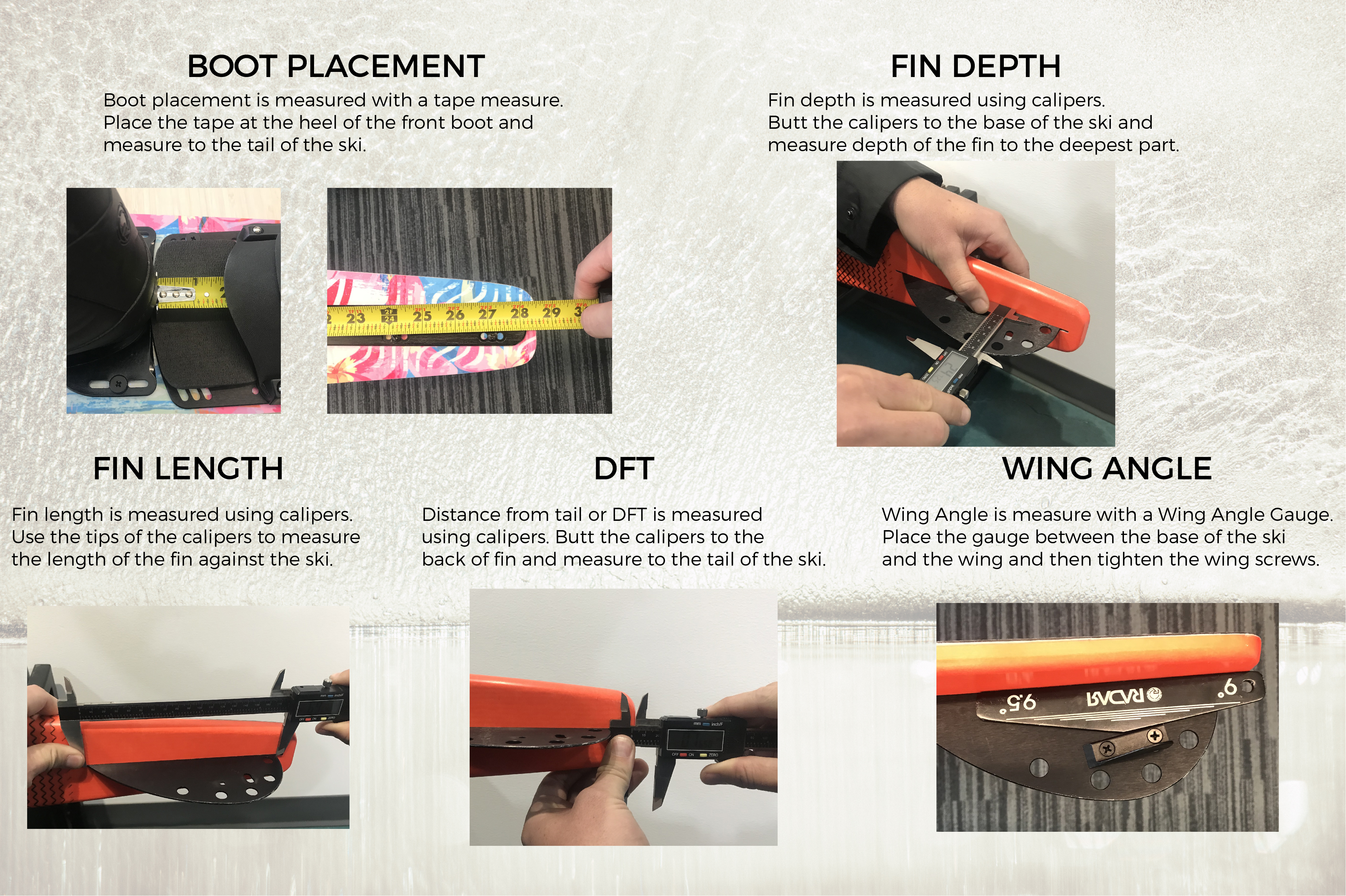 BOOT PLACEMENT

Boot placement is measured with a tape measure. Place the tape at the heel of the front boot and measure to the tail of the ski.

23 24 25 26 27 28 29

FIN DEPTH

Fin depth is measured using calipers. Butt the calipers to the base of the ski and measure depth of the fin to the deepest part.

FIN LENGTH

Fin length is measured using calipers. Use the tips of the calipers to measure the length of the fin against the ski.

DFT

Distance from tail or DFT is measured using calipers. Butt the calipers to the back of fin and measure to the tail of the ski.

WING ANGLE

Wing Angle is measure with a Wing Angle Gauge. Place the gauge between the base of the ski and the wing and then tighten the wing screws.

9.5° RADAR 9°